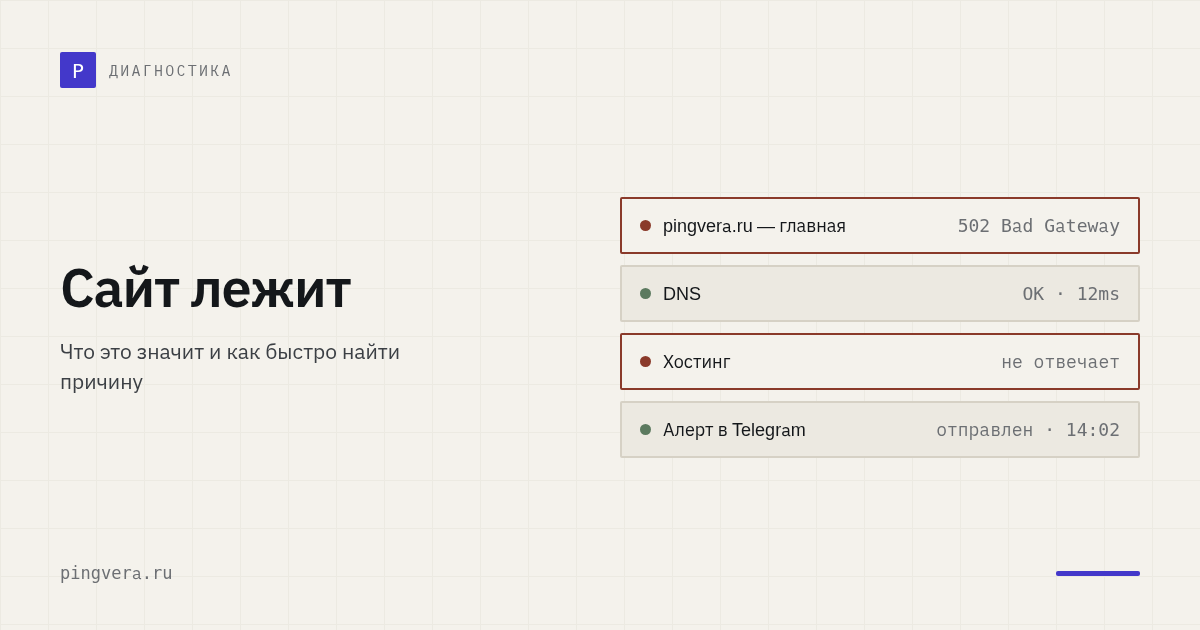 P ДИАГНОСТИКА

Сайт лежит

Что это значит и как быстро найти причину

• pingvera.ru — главная 502 Bad Gateway

• DNS OK · 12ms

• Хостинг не отвечает

• Алерт в Telegram отправлен · 14:02

pingvera.ru